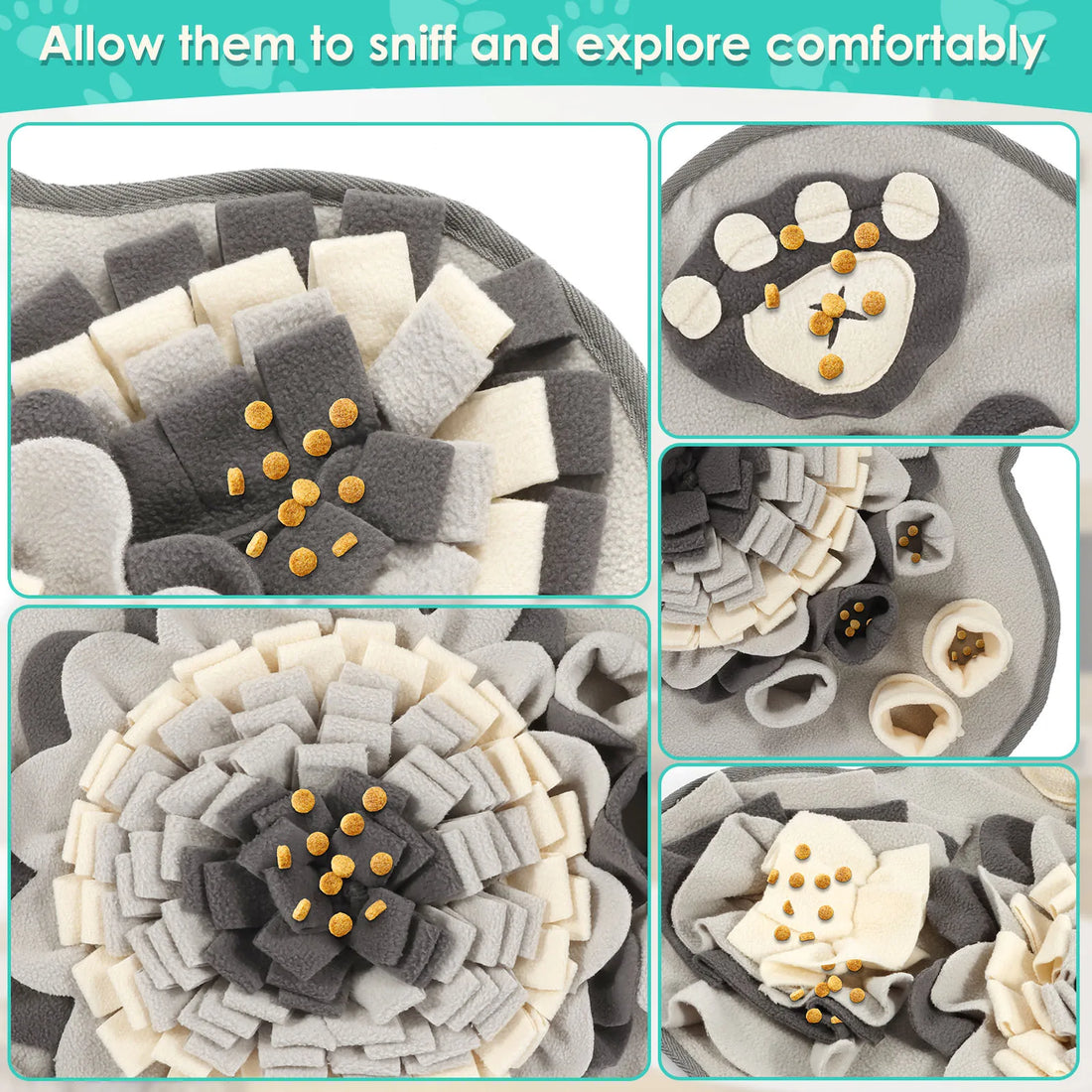 Allow them to sniff and explore comfortably